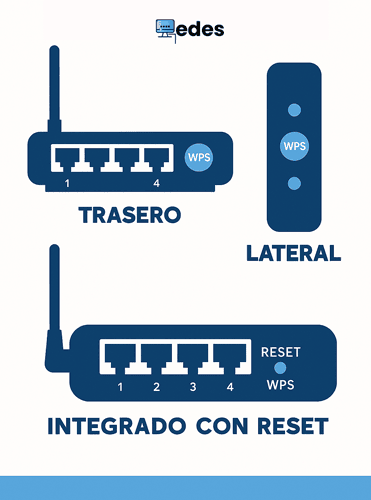 edes

WPS

1 4

TRASERO

WPS

LATERAL

RESET

WPS

1 2 3 4

INTEGRADO CON RESET